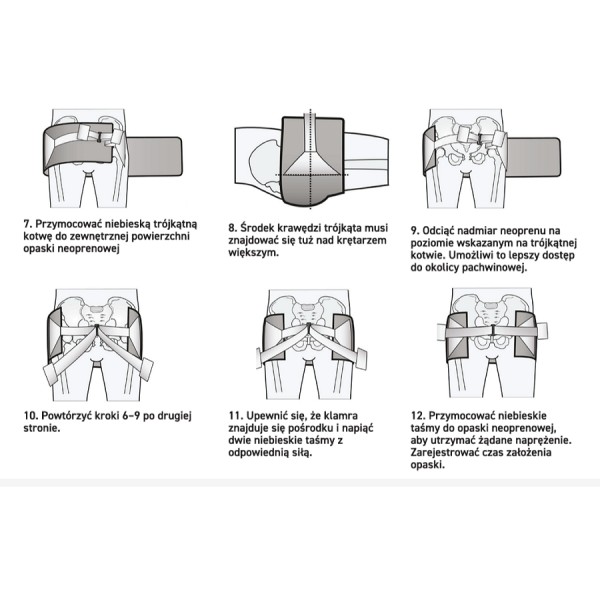 7. Przymocować niebieską trójkątną kotwę do zewnętrznej powierzchni opaski neoprenowej

8. Środek krawędzi trójkąta musi znajdować się tuż nad krętarzem większym.

9. Odciąć nadmiar neoprenu na poziomie wskazanym na trójkątnej kotwie. Umożliwi to lepszy dostęp do okolicy pachwinowej.

10. Powtórzyć kroki 6-9 po drugiej stronie.

11. Upewnić się, że klamra znajduje się pośrodku i napiąć dwie niebieskie taśmy z odpowiednią siłą.

12. Przymocować niebieskie taśmy do opaski neoprenowej, aby utrzymać żądane naprężenie. Zarejestrować czas założenia opaski.